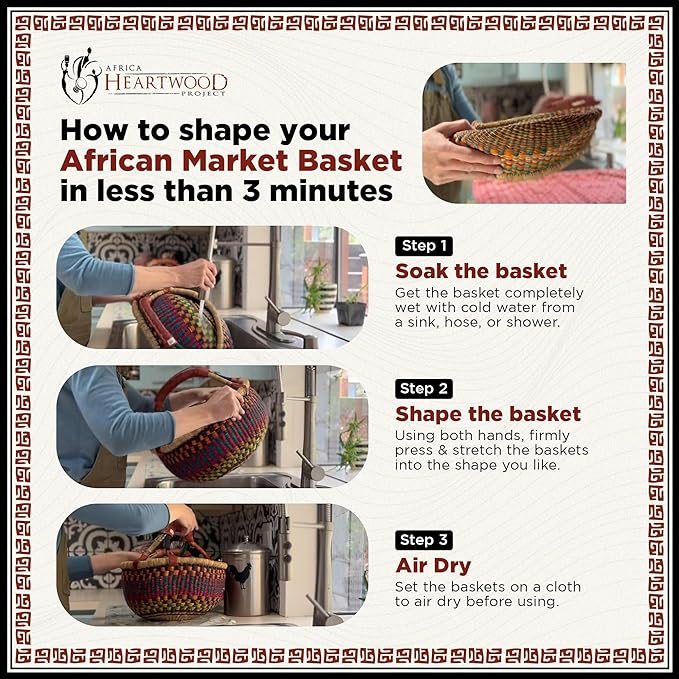 AFRICA HEARTWOOD PROJECT

How to shape your African Market Basket in less than 3 minutes

Step 1
Soak the basket
Get the basket completely wet with cold water from a sink, hose, or shower.

Step 2
Shape the basket
Using both hands, firmly press & stretch the baskets into the shape you like.

Step 3
Air Dry
Set the baskets on a cloth to air dry before using.