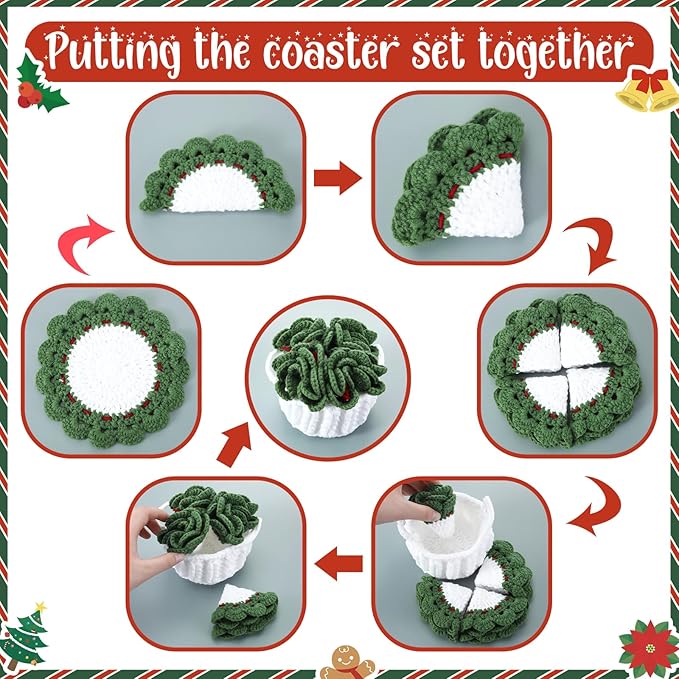 Putting the coaster set together