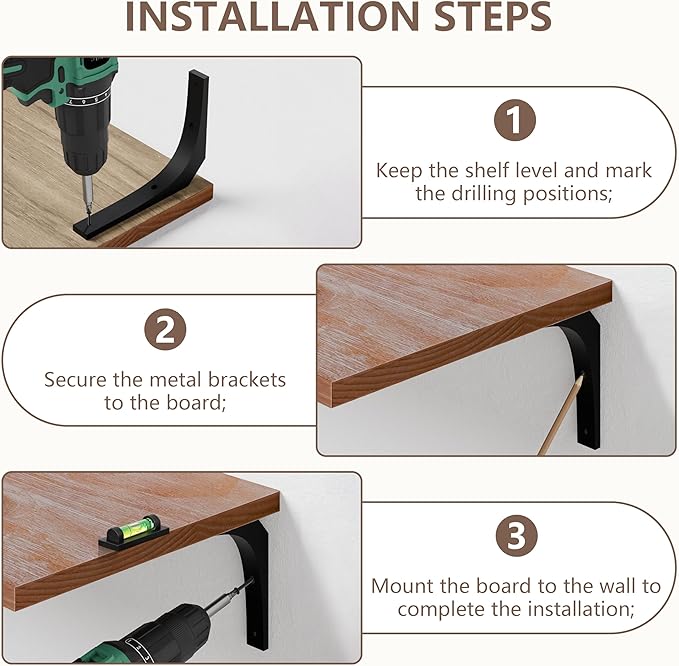 INSTALLATION STEPS

1

Keep the shelf level and mark the drilling positions;

2

Secure the metal brackets to the board;

3

Mount the board to the wall to complete the installation;