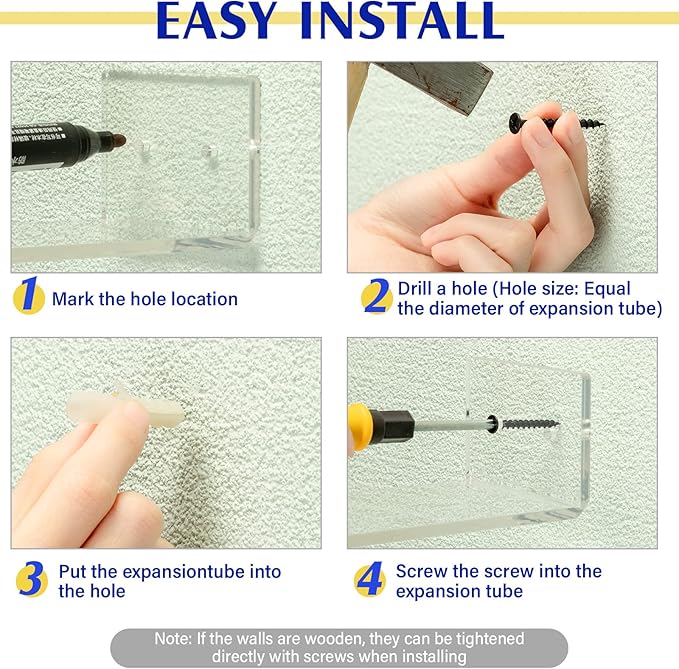 EASY INSTALL

1 Mark the hole location

2 Drill a hole (Hole size: Equal the diameter of expansion tube)

3 Put the expansiontube into the hole

4 Screw the screw into the expansion tube

Note: If the walls are wooden, they can be tightened directly with screws when installing