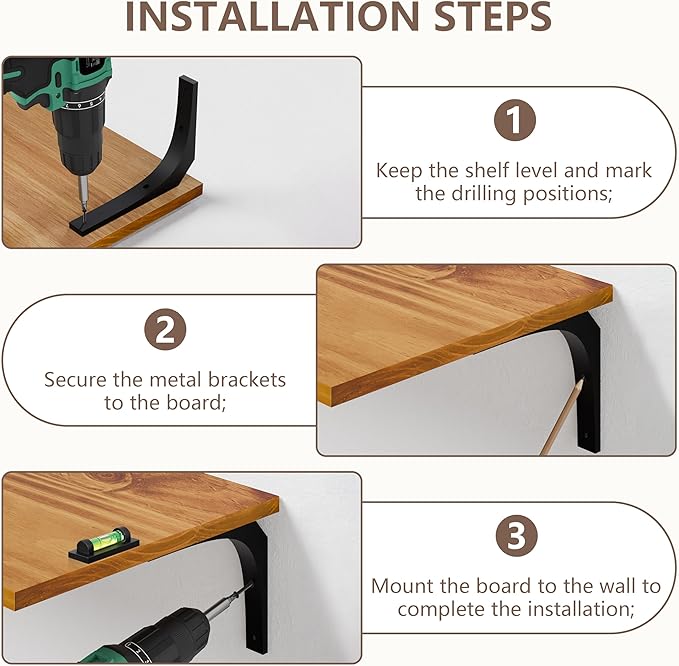 INSTALLATION STEPS

1

Keep the shelf level and mark the drilling positions;

2

Secure the metal brackets to the board;

3

Mount the board to the wall to complete the installation;