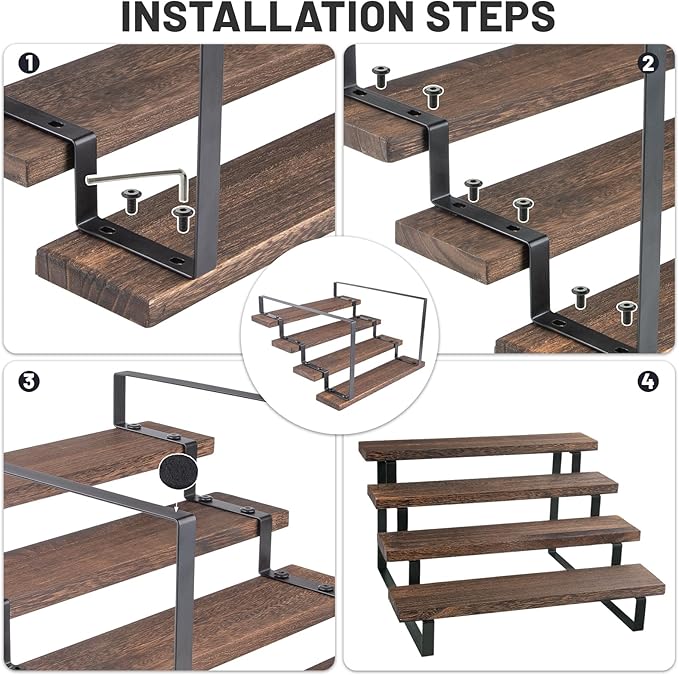 INSTALLATION STEPS

1

2

3

4