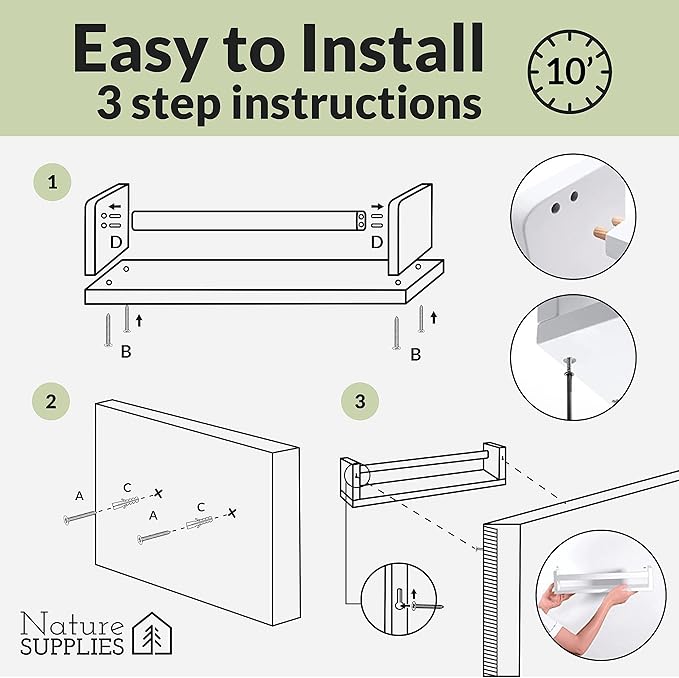 Easy to Install
3 step instructions

10'

1

D

D

B

B

2

A

C

A

C

3

Nature
SUPPLIES