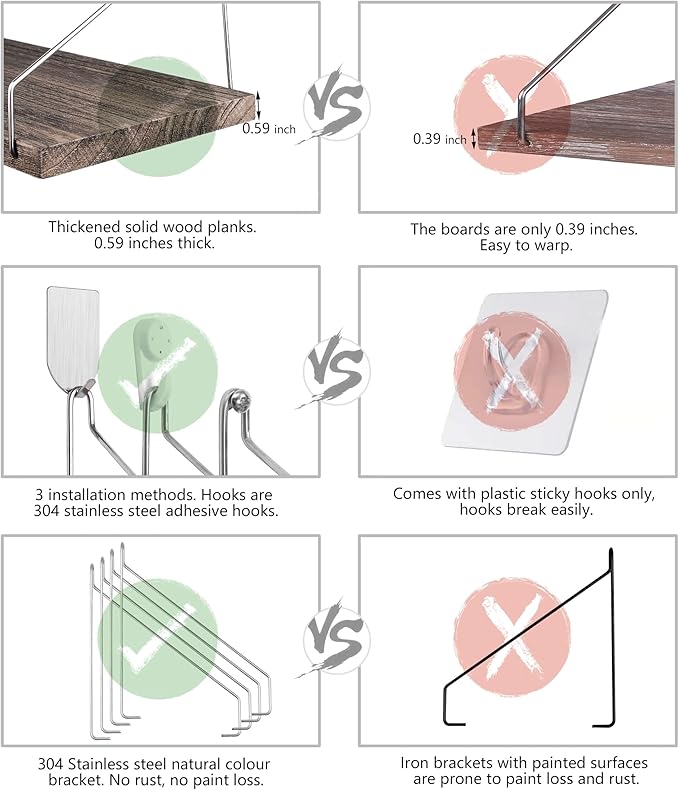 0.59 inch

VS

0.39 inch

Thickened solid wood planks. 0.59 inches thick.

The boards are only 0.39 inches. Easy to warp.

VS

3 installation methods. Hooks are 304 stainless steel adhesive hooks.

Comes with plastic sticky hooks only, hooks break easily.

VS

304 Stainless steel natural colour bracket. No rust, no paint loss.

Iron brackets with painted surfaces are prone to paint loss and rust.