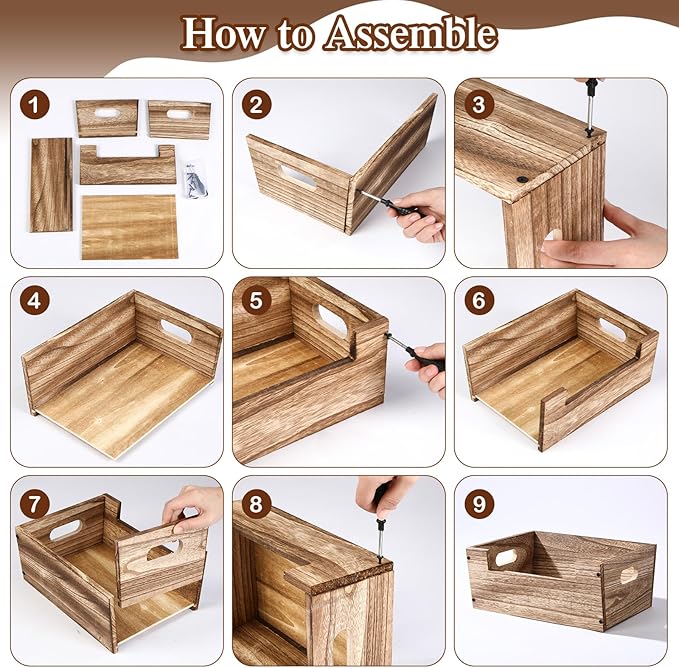 How to Assemble

1

2

3

4

5

6

7

8

9