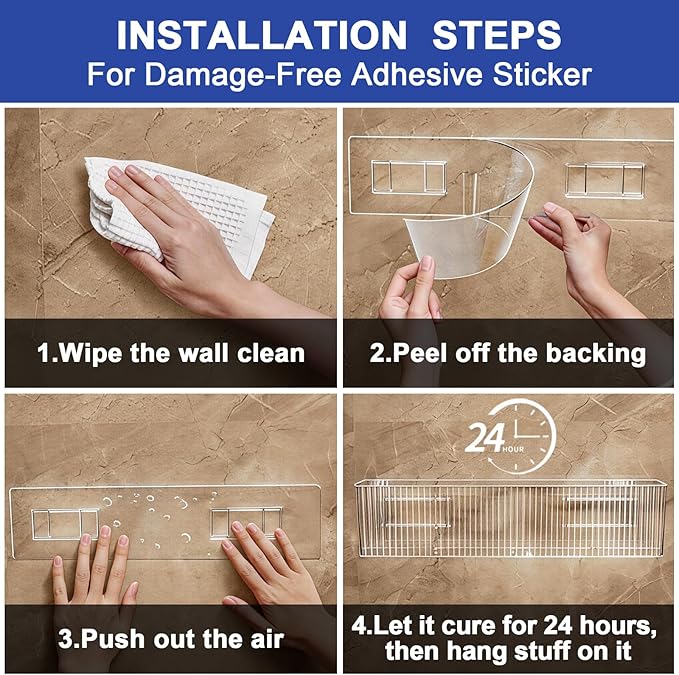 INSTALLATION STEPS
For Damage-Free Adhesive Sticker

1.Wipe the wall clean

2.Peel off the backing

3.Push out the air

24 HOUR

4.Let it cure for 24 hours, then hang stuff on it