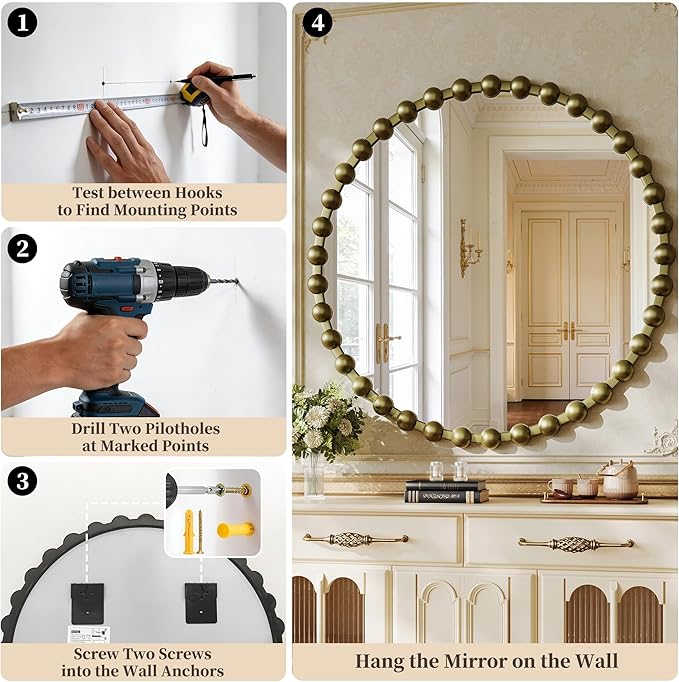 1
Test between Hooks to Find Mounting Points

2
Drill Two Pilotholes at Marked Points

3
Screw Two Screws into the Wall Anchors

4
Hang the Mirror on the Wall