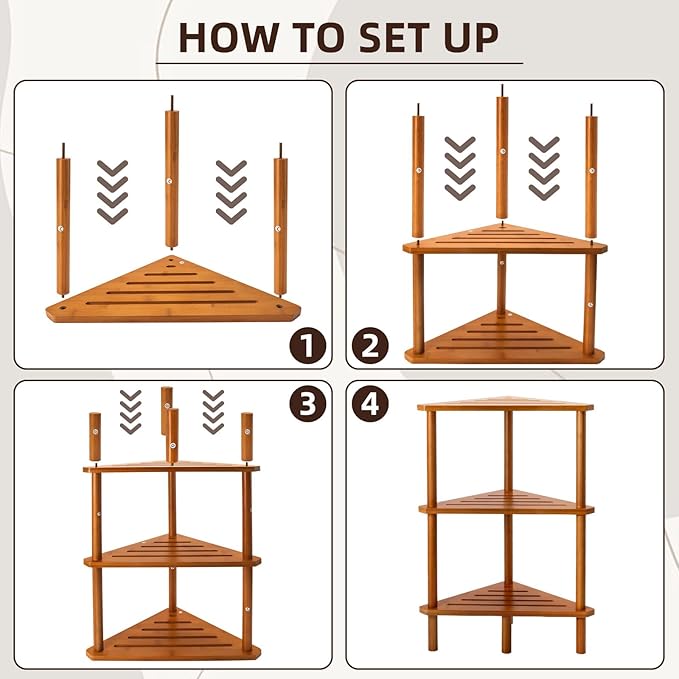 HOW TO SET UP

1

2

3

4