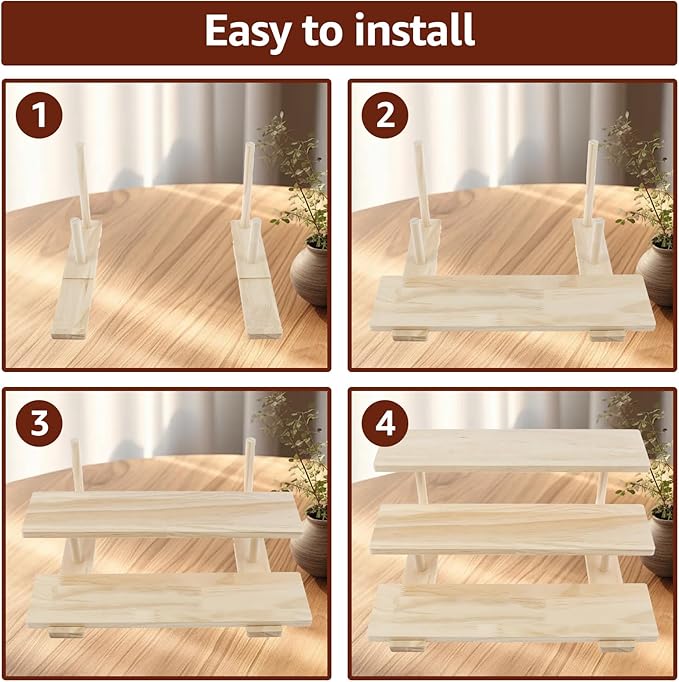 Easy to install

1

2

3

4