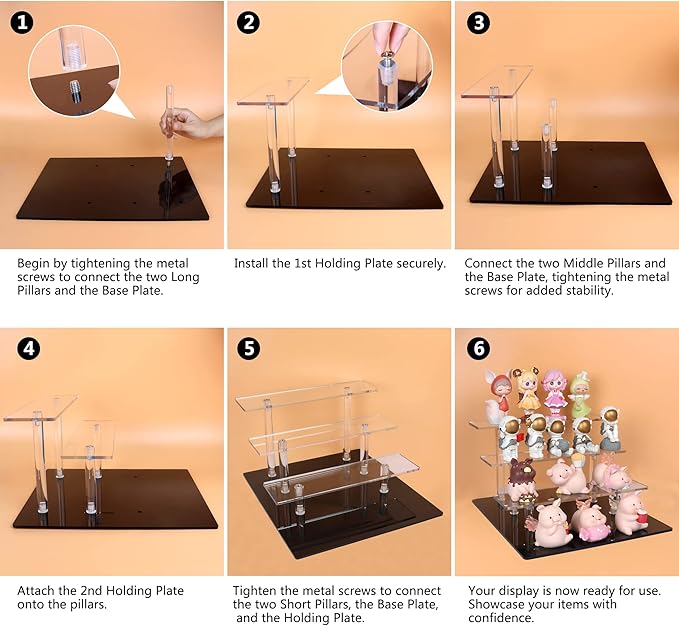 1

Begin by tightening the metal screws to connect the two Long Pillars and the Base Plate.

2

Install the 1st Holding Plate securely.

3

Connect the two Middle Pillars and the Base Plate, tightening the metal screws for added stability.

4

Attach the 2nd Holding Plate onto the pillars.

5

Tighten the metal screws to connect the two Short Pillars, the Base Plate, and the Holding Plate.

6

Your display is now ready for use. Showcase your items with confidence.