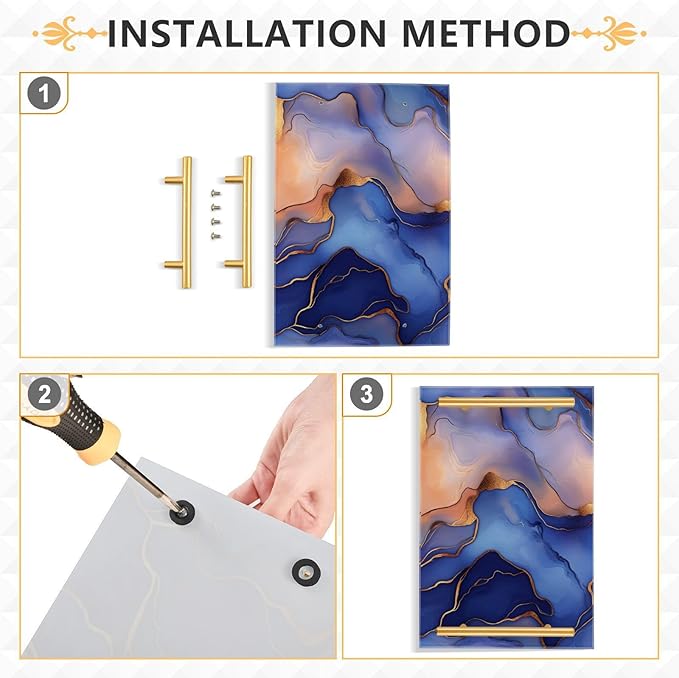 INSTALLATION METHOD

1

2

3