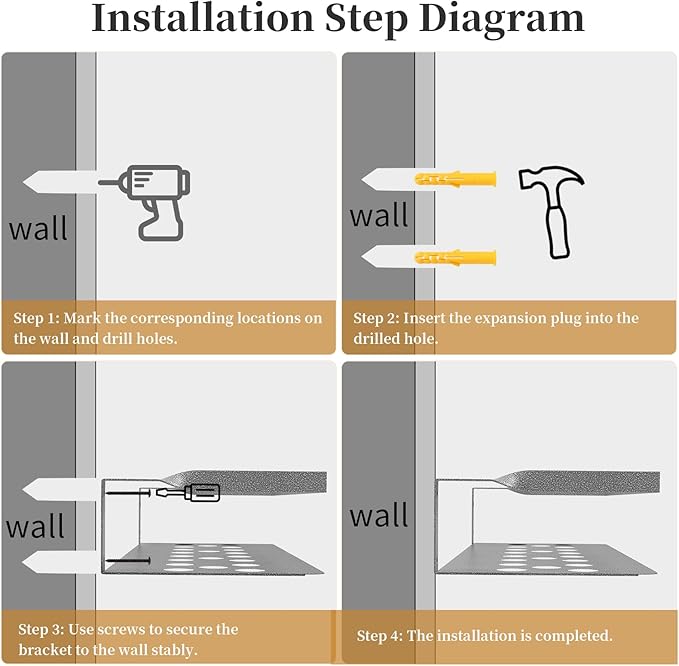 Installation Step Diagram

wall

Step 1: Mark the corresponding locations on the wall and drill holes.

wall

Step 2: Insert the expansion plug into the drilled hole.

wall

Step 3: Use screws to secure the bracket to the wall stably.

wall

Step 4: The installation is completed.