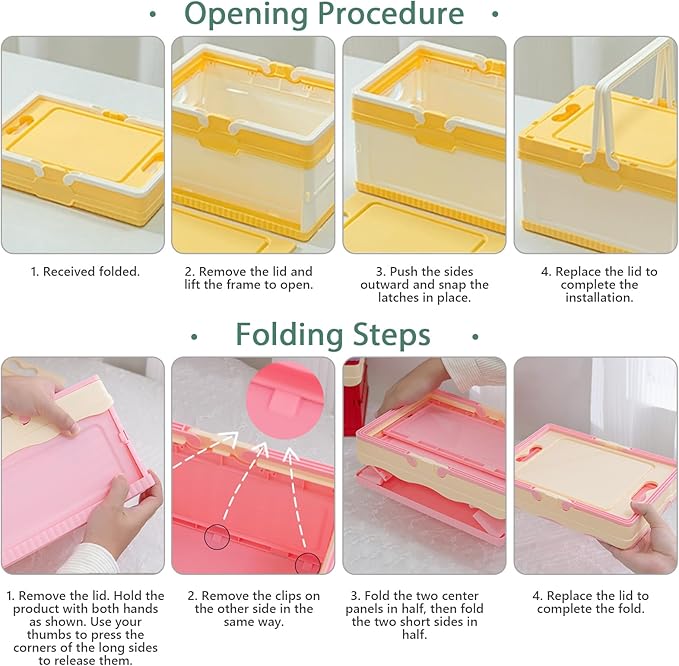 • Opening Procedure •

1. Received folded.

2. Remove the lid and lift the frame to open.

3. Push the sides outward and snap the latches in place.

4. Replace the lid to complete the installation.

• Folding Steps •

1. Remove the lid. Hold the product with both hands as shown. Use your thumbs to press the corners of the long sides to release them.

2. Remove the clips on the other side in the same way.

3. Fold the two center panels in half, then fold the two short sides in half.

4. Replace the lid to complete the fold.