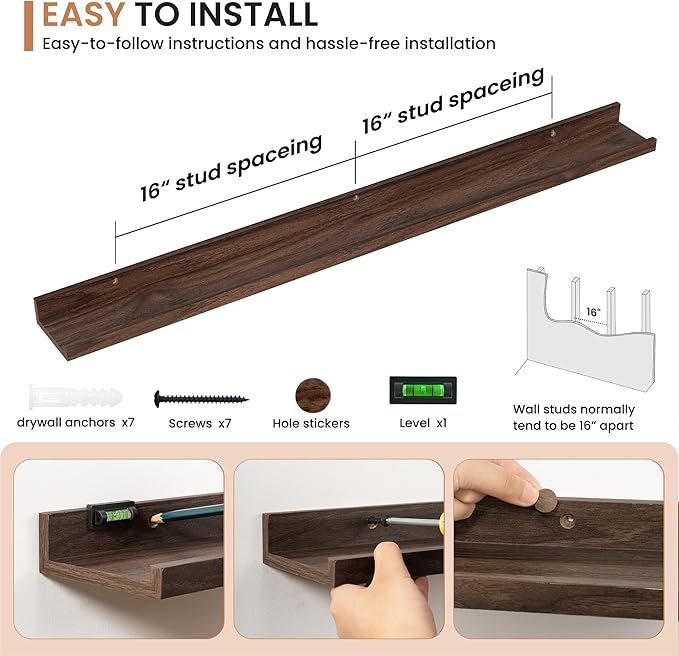 EASY TO INSTALL
Easy-to-follow instructions and hassle-free installation

16" stud spaceing

16" stud spaceing

16"

drywall anchors x7

Screws x7

Hole stickers

Level x1

Wall studs normally tend to be 16" apart