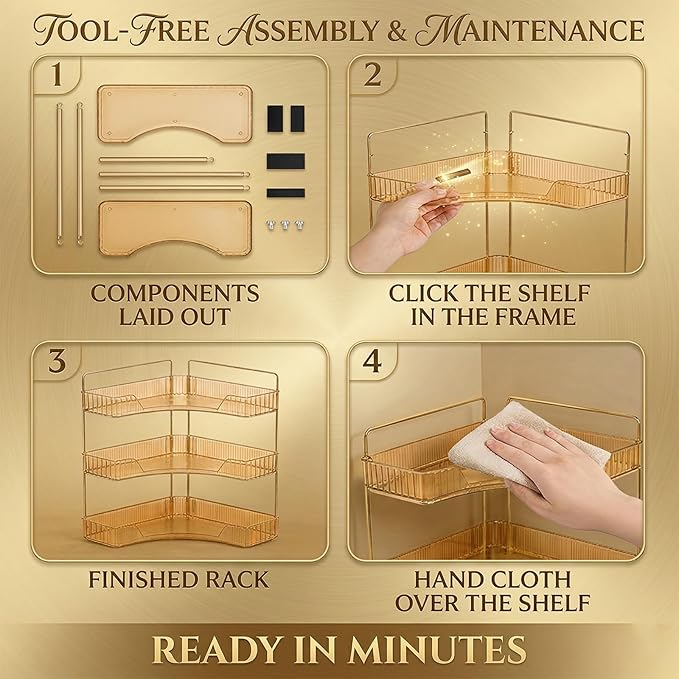 TOOL-FREE ASSEMBLY & MAINTENANCE

1

COMPONENTS LAID OUT

2

CLICK THE SHELF IN THE FRAME

3

FINISHED RACK

4

HAND CLOTH OVER THE SHELF

READY IN MINUTES