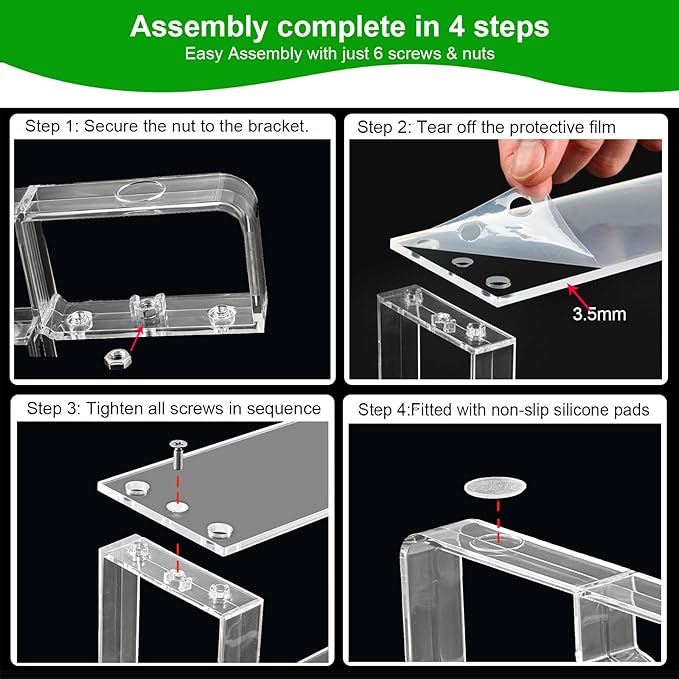 Assembly complete in 4 steps
Easy Assembly with just 6 screws & nuts

Step 1: Secure the nut to the bracket.

Step 2: Tear off the protective film

3.5mm

Step 3: Tighten all screws in sequence

Step 4:Fitted with non-slip silicone pads