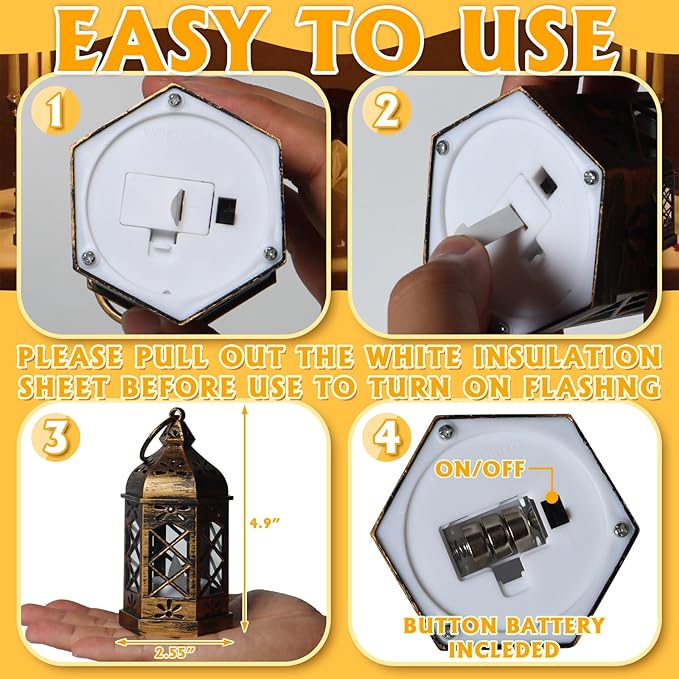 EASY TO USE

1

2

PLEASE PULL OUT THE WHITE INSULATION SHEET BEFORE USE TO TURN ON FLASHNG

3

4.9"

2.55"

4

ON/OFF

BUTTON BATTERY INCLEDED