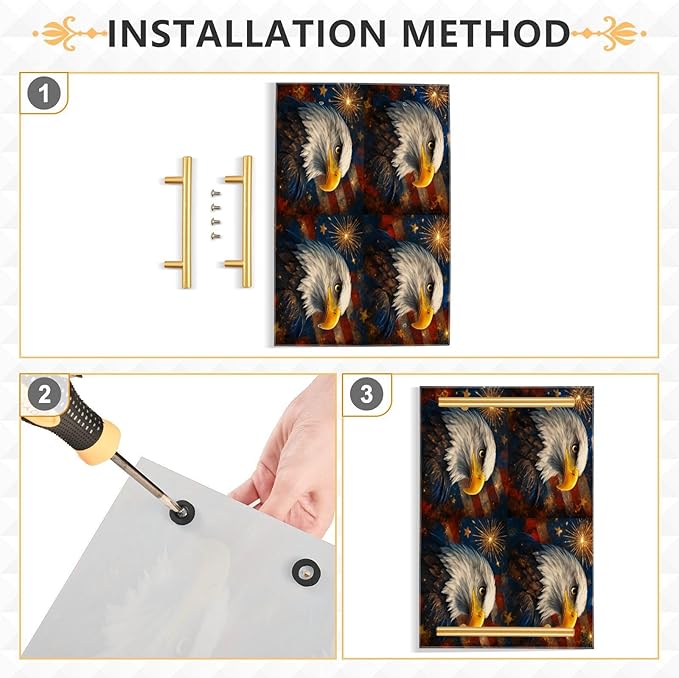 INSTALLATION METHOD

1

2

3