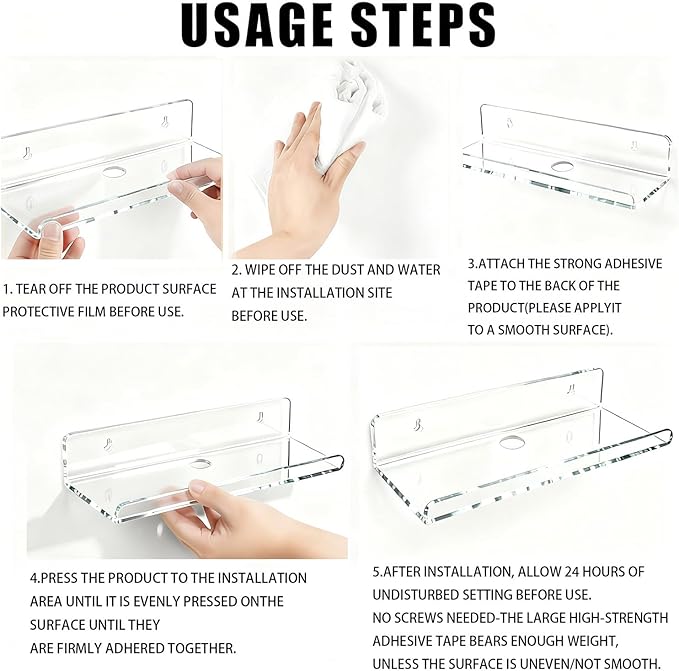 USAGE STEPS

1. TEAR OFF THE PRODUCT SURFACE PROTECTIVE FILM BEFORE USE.

2. WIPE OFF THE DUST AND WATER AT THE INSTALLATION SITE BEFORE USE.

3.ATTACH THE STRONG ADHESIVE TAPE TO THE BACK OF THE PRODUCT(PLEASE APPLYIT TO A SMOOTH SURFACE).

4.PRESS THE PRODUCT TO THE INSTALLATION AREA UNTIL IT IS EVENLY PRESSED ONTHE SURFACE UNTIL THEY ARE FIRMLY ADHERED TOGETHER.

5.AFTER INSTALLATION, ALLOW 24 HOURS OF UNDISTURBED SETTING BEFORE USE.
NO SCREWS NEEDED-THE LARGE HIGH-STRENGTH ADHESIVE TAPE BEARS ENOUGH WEIGHT, UNLESS THE SURFACE IS UNEVEN/NOT SMOOTH.