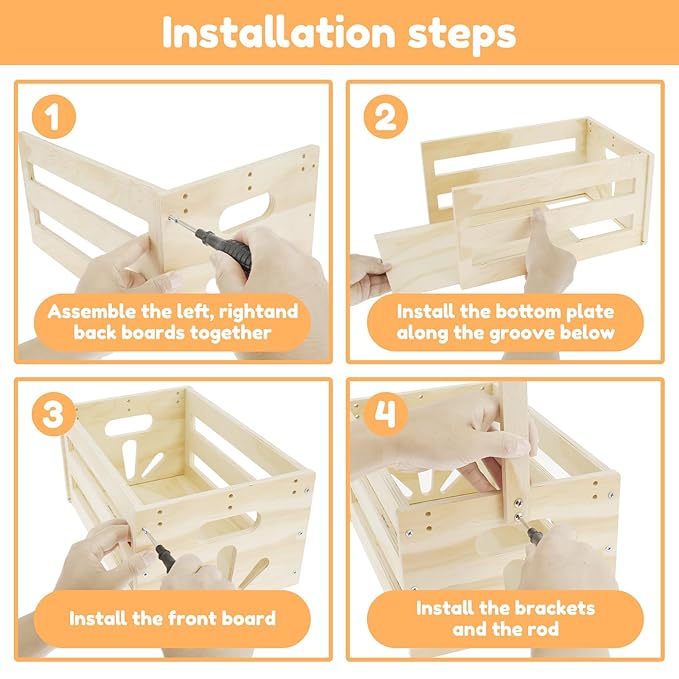 Installation steps

1

Assemble the left, rightand back boards together

2

Install the bottom plate along the groove below

3

Install the front board

4

Install the brackets and the rod