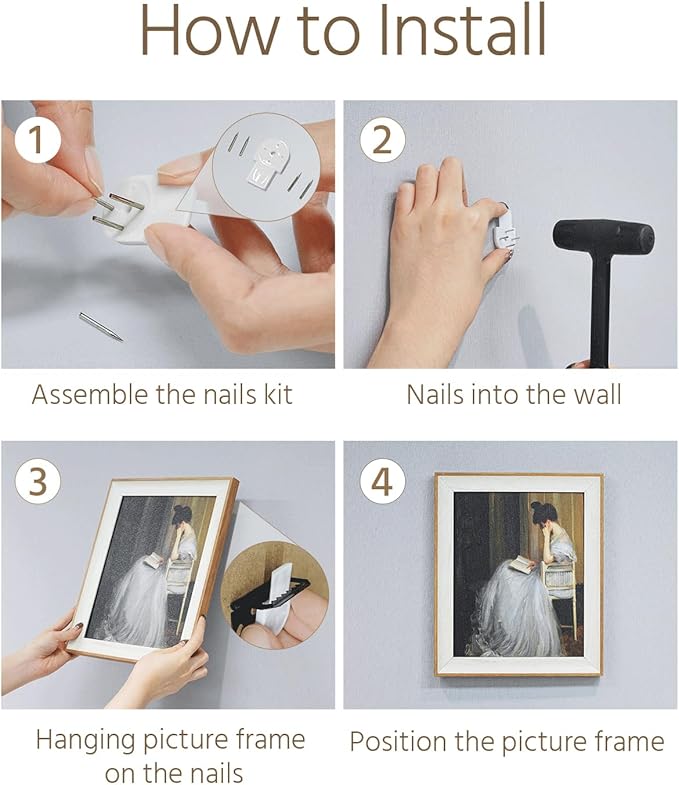 How to Install

1

Assemble the nails kit

2

Nails into the wall

3

Hanging picture frame on the nails

4

Position the picture frame