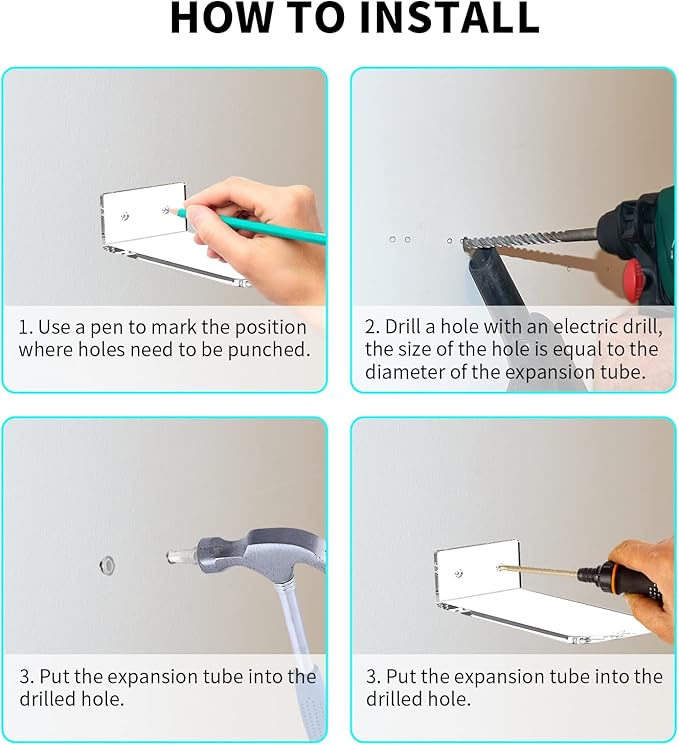 HOW TO INSTALL

1. Use a pen to mark the position where holes need to be punched.

2. Drill a hole with an electric drill, the size of the hole is equal to the diameter of the expansion tube.

3. Put the expansion tube into the drilled hole.

3. Put the expansion tube into the drilled hole.