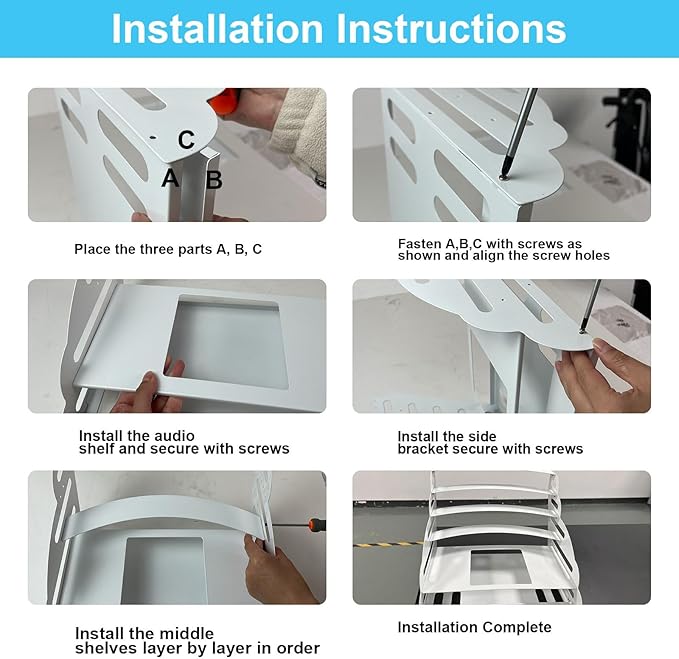 Installation Instructions

C
A B

Place the three parts A, B, C

Fasten A,B,C with screws as shown and align the screw holes

Install the audio shelf and secure with screws

Install the side bracket secure with screws

Install the middle shelves layer by layer in order

Installation Complete