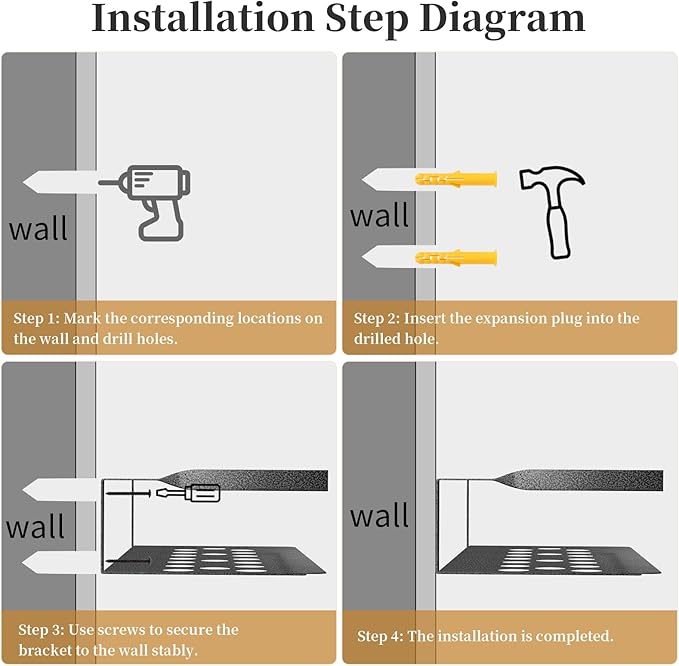 Installation Step Diagram

wall

Step 1: Mark the corresponding locations on the wall and drill holes.

wall

Step 2: Insert the expansion plug into the drilled hole.

wall

Step 3: Use screws to secure the bracket to the wall stably.

wall

Step 4: The installation is completed.