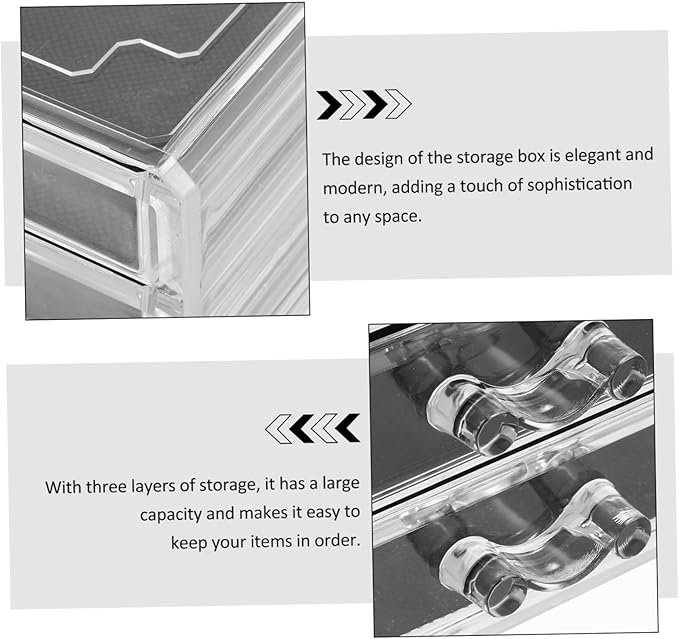 The design of the storage box is elegant and modern, adding a touch of sophistication to any space.

With three layers of storage, it has a large capacity and makes it easy to keep your items in order.