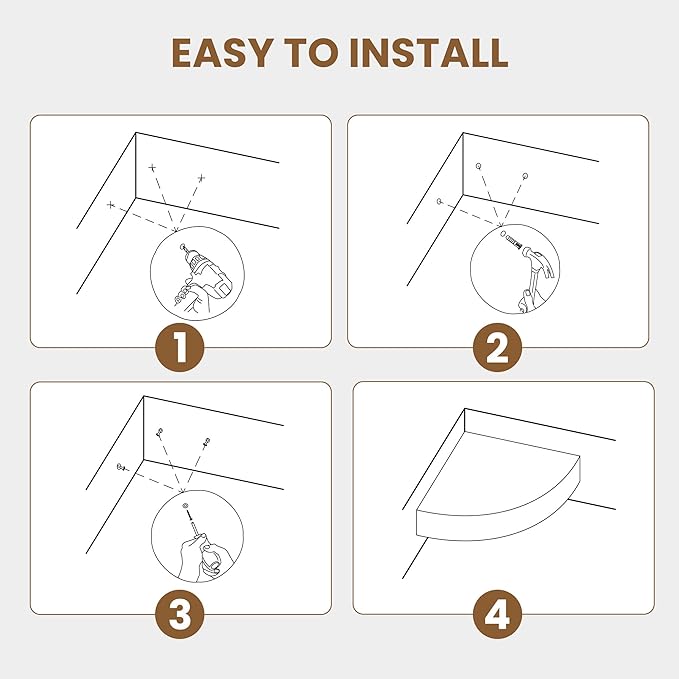 EASY TO INSTALL

1

2

3

4