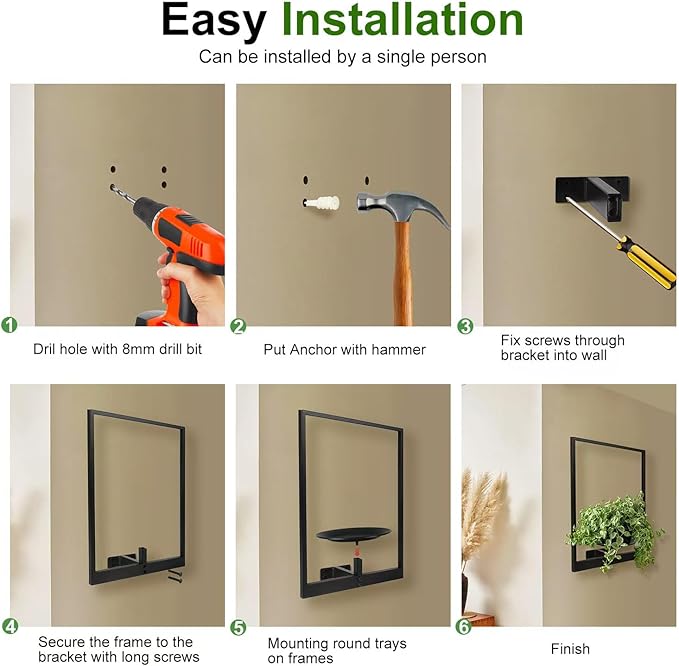 Easy Installation
Can be installed by a single person

1
Dril hole with 8mm drill bit

2
Put Anchor with hammer

3
Fix screws through bracket into wall

4
Secure the frame to the bracket with long screws

5
Mounting round trays on frames

6
Finish