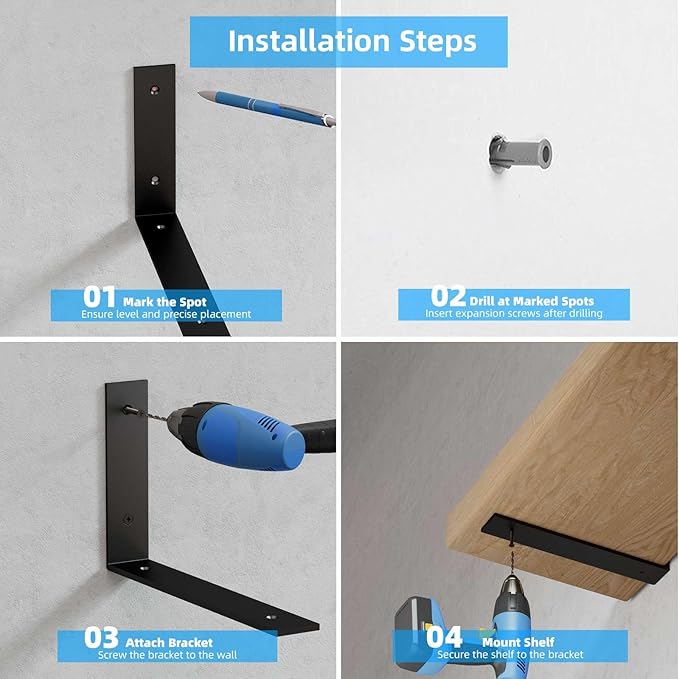 Installation Steps

01 Mark the Spot
Ensure level and precise placement

02 Drill at Marked Spots
Insert expansion screws after drilling

03 Attach Bracket
Screw the bracket to the wall

04 Mount Shelf
Secure the shelf to the bracket