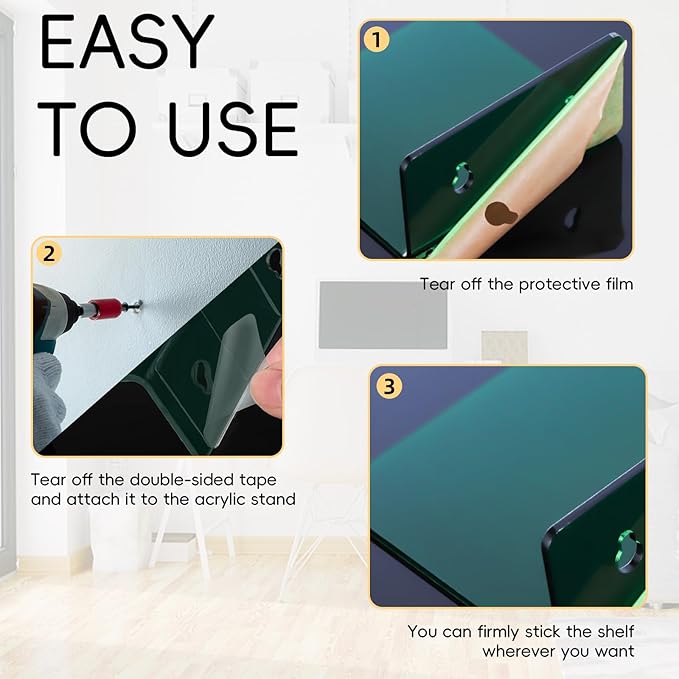 EASY TO USE

1

Tear off the protective film

2

Tear off the double-sided tape and attach it to the acrylic stand

3

You can firmly stick the shelf wherever you want