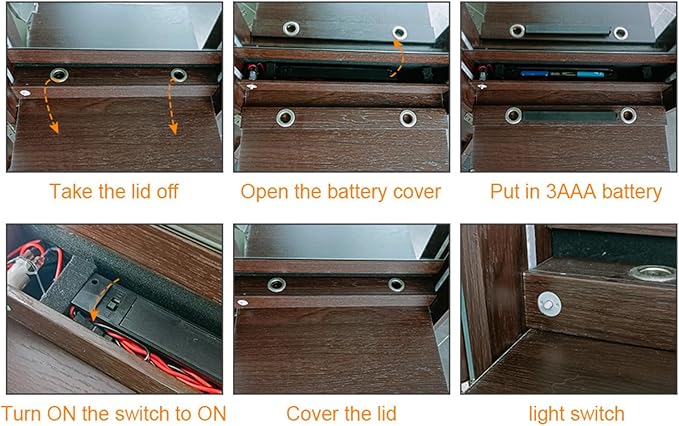 Take the lid off

Open the battery cover

Put in 3AAA battery

Turn ON the switch to ON

Cover the lid

light switch