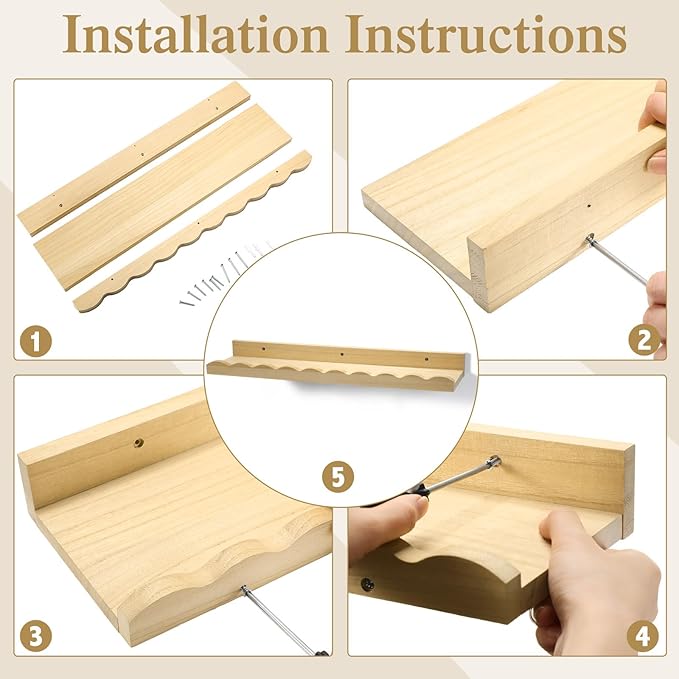 Installation Instructions

1

2

5

3

4