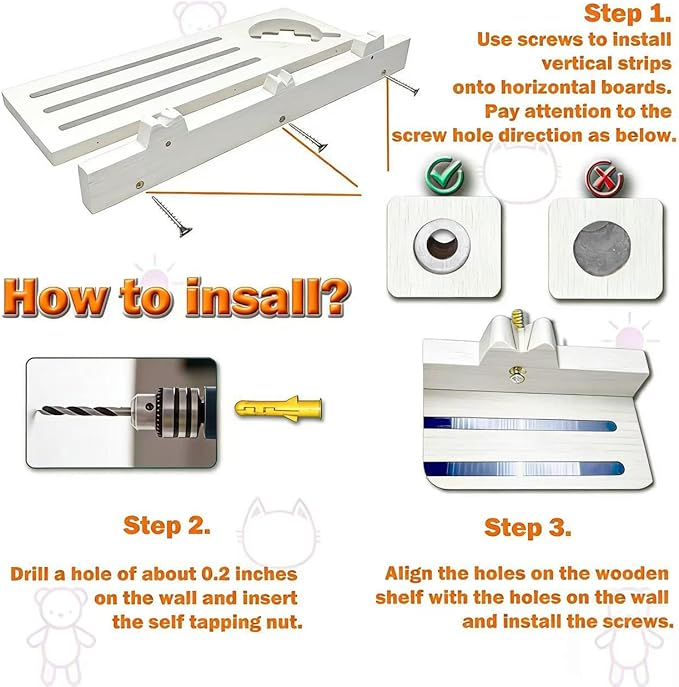 Step 1.
Use screws to install vertical strips onto horizontal boards. Pay attention to the screw hole direction as below.

How to insall?

Step 2.
Drill a hole of about 0.2 inches on the wall and insert the self tapping nut.

Step 3.
Align the holes on the wooden shelf with the holes on the wall and install the screws.