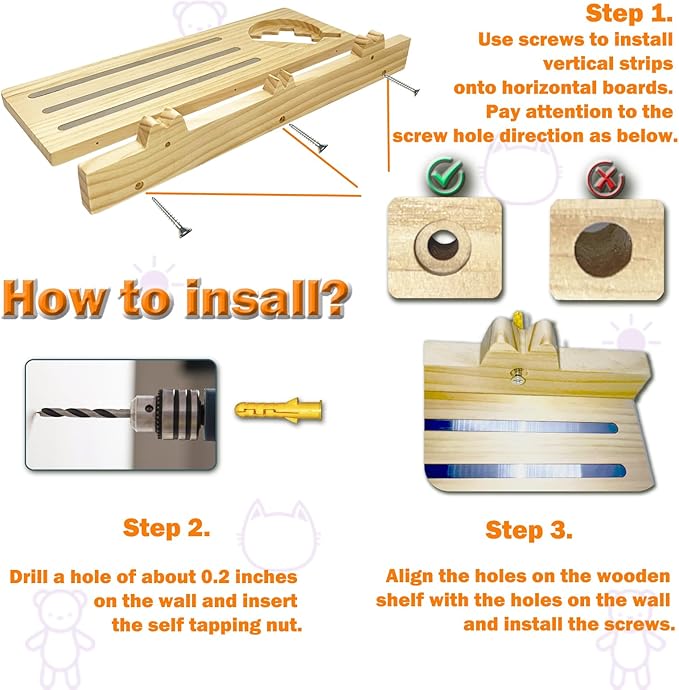 Step 1.
Use screws to install vertical strips onto horizontal boards. Pay attention to the screw hole direction as below.

How to insall?

Step 2.
Drill a hole of about 0.2 inches on the wall and insert the self tapping nut.

Step 3.
Align the holes on the wooden shelf with the holes on the wall and install the screws.