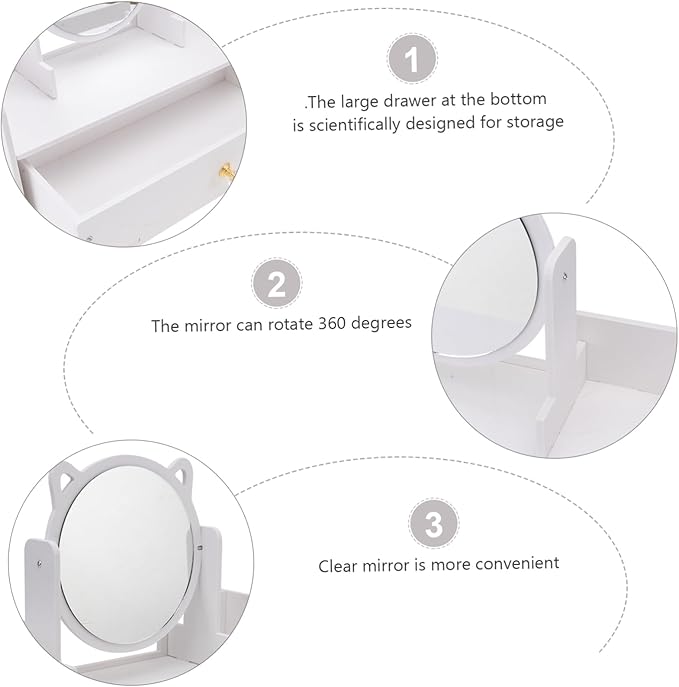 1

.The large drawer at the bottom is scientifically designed for storage

2

The mirror can rotate 360 degrees

3

Clear mirror is more convenient