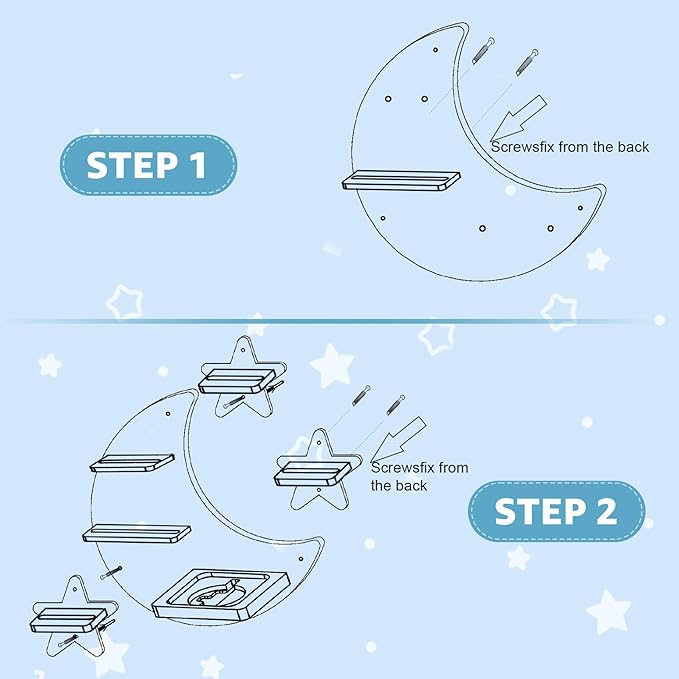 STEP 1

Screwsfix from the back

Screwsfix from the back

STEP 2