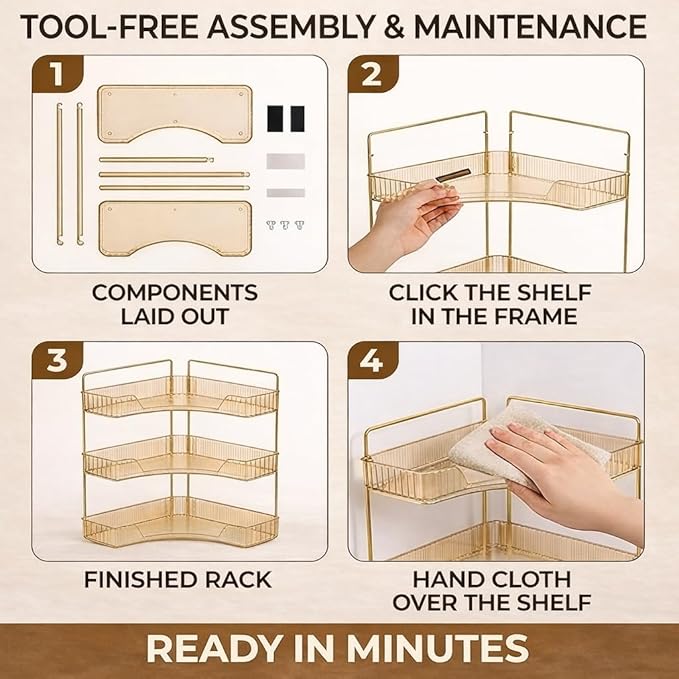 TOOL-FREE ASSEMBLY & MAINTENANCE

1

COMPONENTS LAID OUT

2

CLICK THE SHELF IN THE FRAME

3

FINISHED RACK

4

HAND CLOTH OVER THE SHELF

READY IN MINUTES