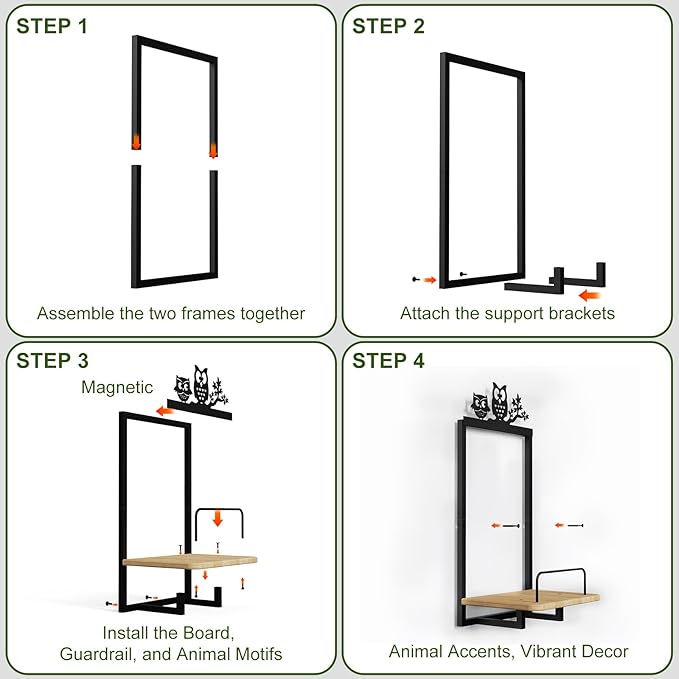 STEP 1

Assemble the two frames together

STEP 2

Attach the support brackets

STEP 3

Magnetic

Install the Board, Guardrail, and Animal Motifs

STEP 4

Animal Accents, Vibrant Decor