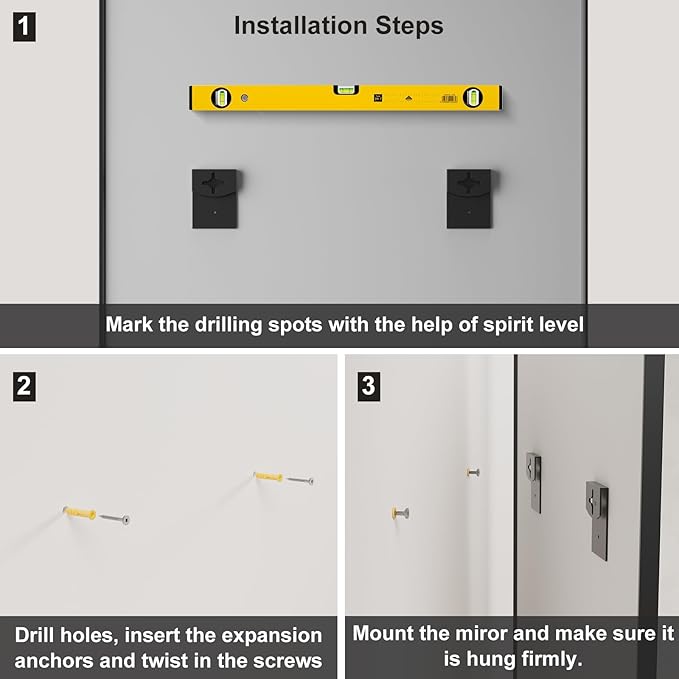 1

Installation Steps

Mark the drilling spots with the help of spirit level

2

Drill holes, insert the expansion anchors and twist in the screws

3

Mount the miror and make sure it is hung firmly.