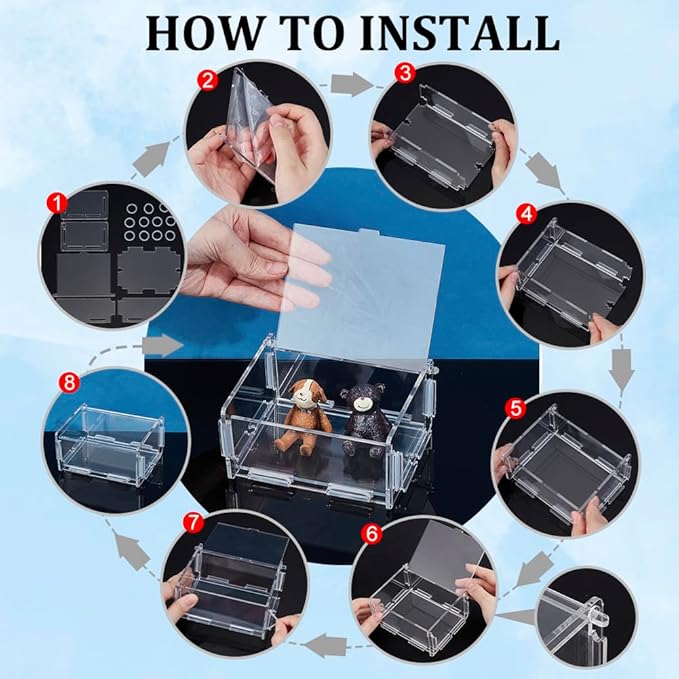 HOW TO INSTALL

1

2

3

4

5

6

7

8