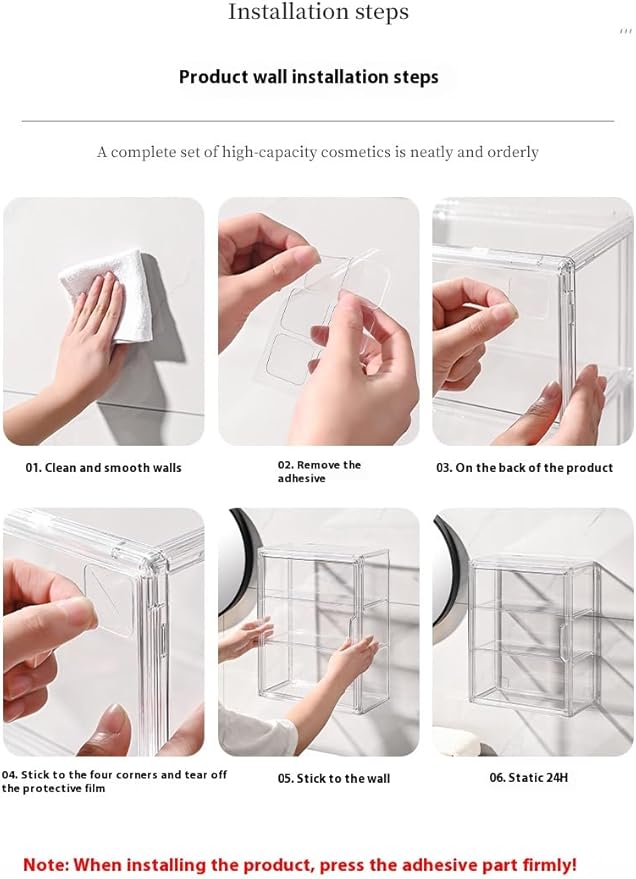 Installation steps

Product wall installation steps

A complete set of high-capacity cosmetics is neatly and orderly

01. Clean and smooth walls

02. Remove the adhesive

03. On the back of the product

04. Stick to the four corners and tear off the protective film

05. Stick to the wall

06. Static 24H

Note: When installing the product, press the adhesive part firmly!