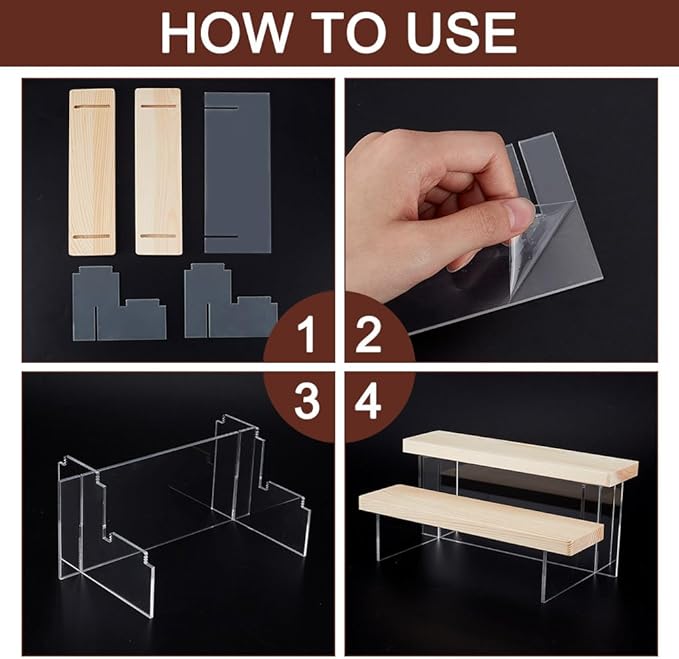 HOW TO USE

1

2

3

4