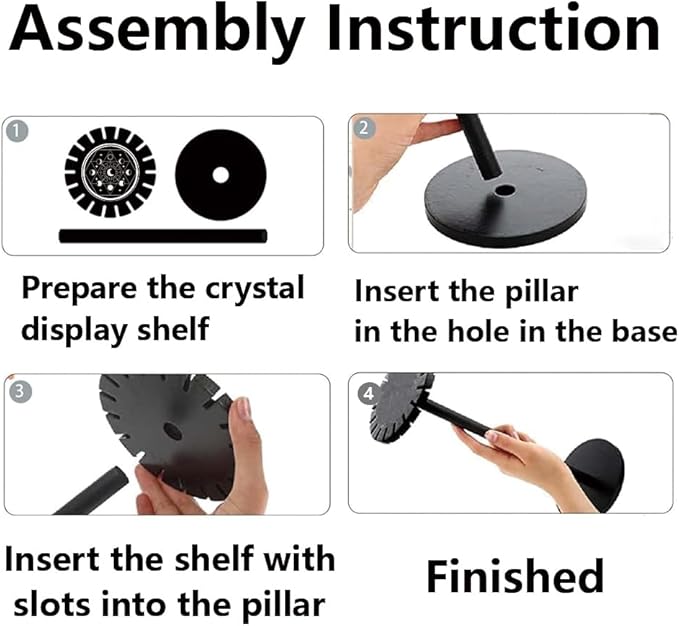 Assembly Instruction

1

Prepare the crystal display shelf

2

Insert the pillar in the hole in the base

3

Insert the shelf with slots into the pillar

4

Finished