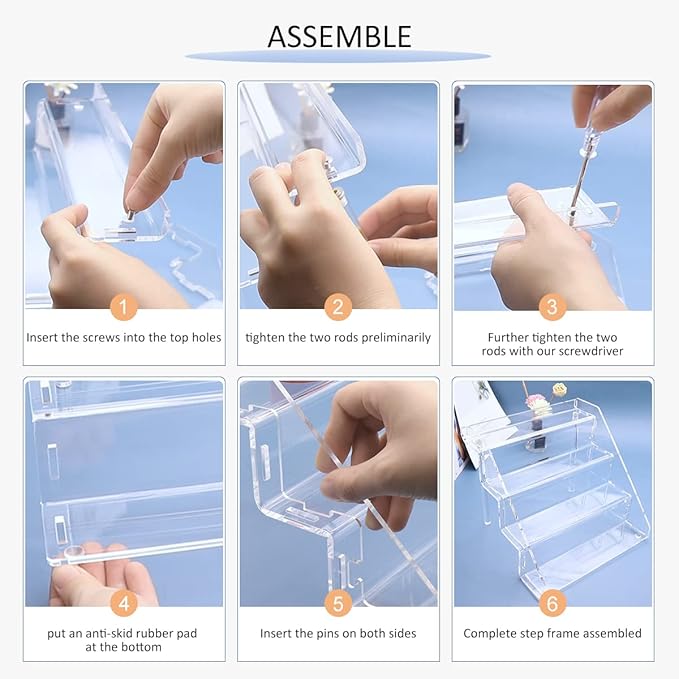 ASSEMBLE

1
Insert the screws into the top holes

2
tighten the two rods preliminarily

3
Further tighten the two rods with our screwdriver

4
put an anti-skid rubber pad at the bottom

5
Insert the pins on both sides

6
Complete step frame assembled