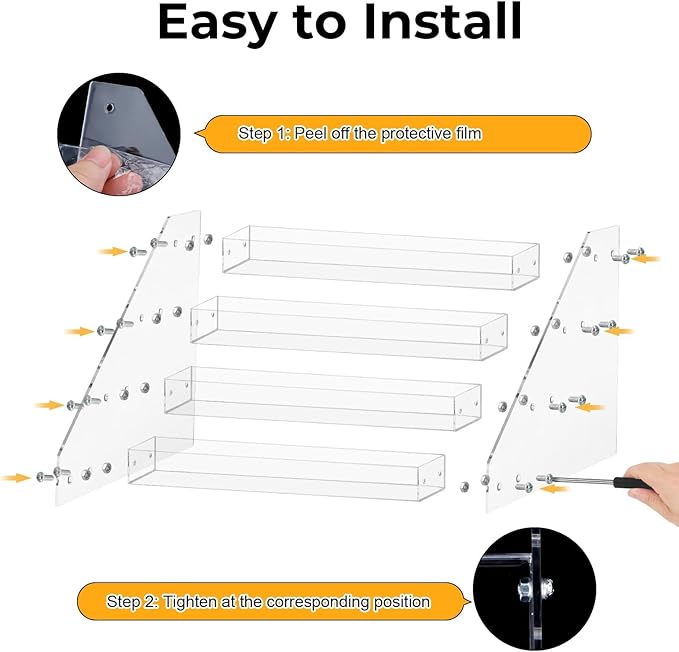 Easy to Install

Step 1: Peel off the protective film

Step 2: Tighten at the corresponding position