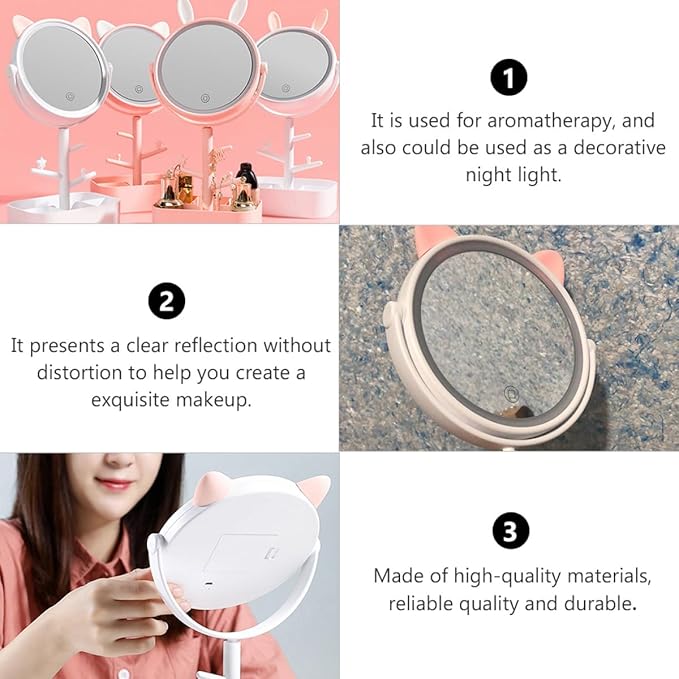 1

It is used for aromatherapy, and also could be used as a decorative night light.

2

It presents a clear reflection without distortion to help you create a exquisite makeup.

3

Made of high-quality materials, reliable quality and durable.