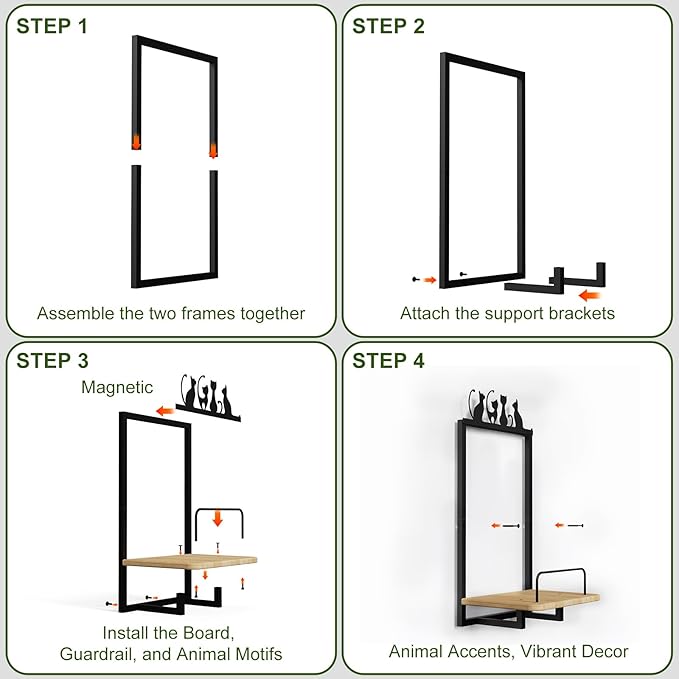 STEP 1

Assemble the two frames together

STEP 2

Attach the support brackets

STEP 3

Magnetic

Install the Board, Guardrail, and Animal Motifs

STEP 4

Animal Accents, Vibrant Decor